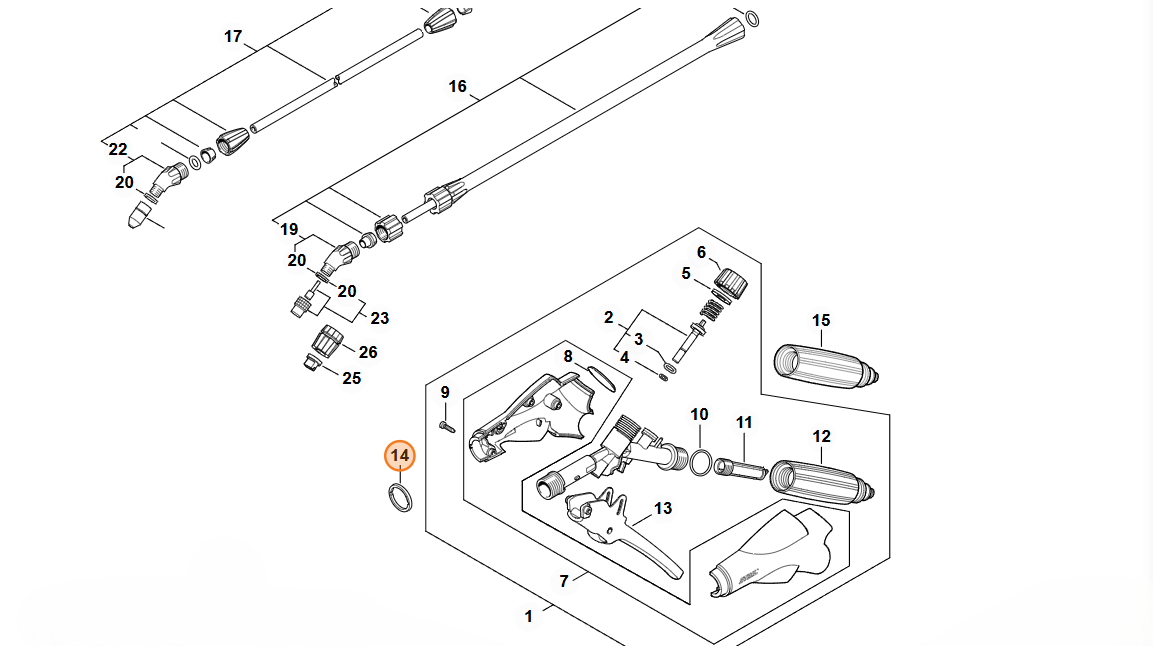 17
16
22
20
19
20
20
23
26
25
6
5
2
3
4
15
8
9
10
11
12
14
13
7
1